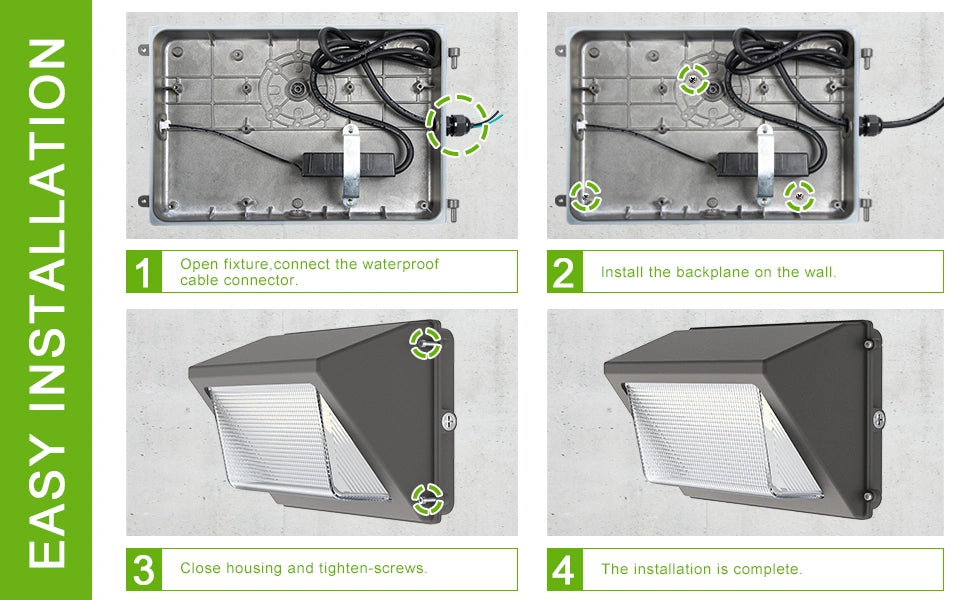 EASY INSTALLATION

1 Open fixture,connect the waterproof cable connector.

2 Install the backplane on the wall.

3 Close housing and tighten-screws.

4 The installation is complete.