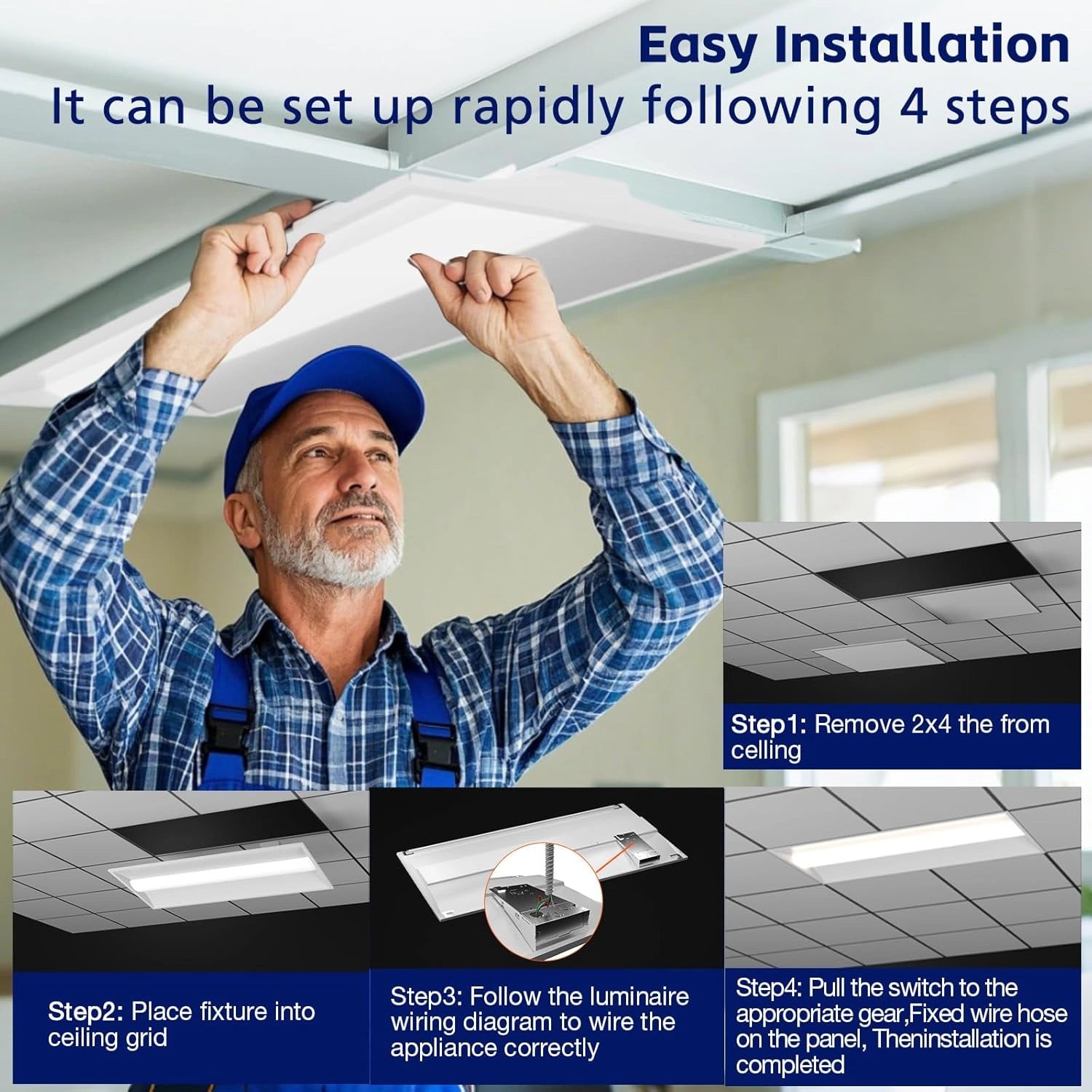 Easy Installation
It can be set up rapidly following 4 steps

Step1: Remove 2x4 the from celling

Step2: Place fixture into ceiling grid

Step3: Follow the luminaire wiring diagram to wire the appliance correctly

Step4: Pull the switch to the appropriate gear,Fixed wire hose on the panel, Theninstallation is completed