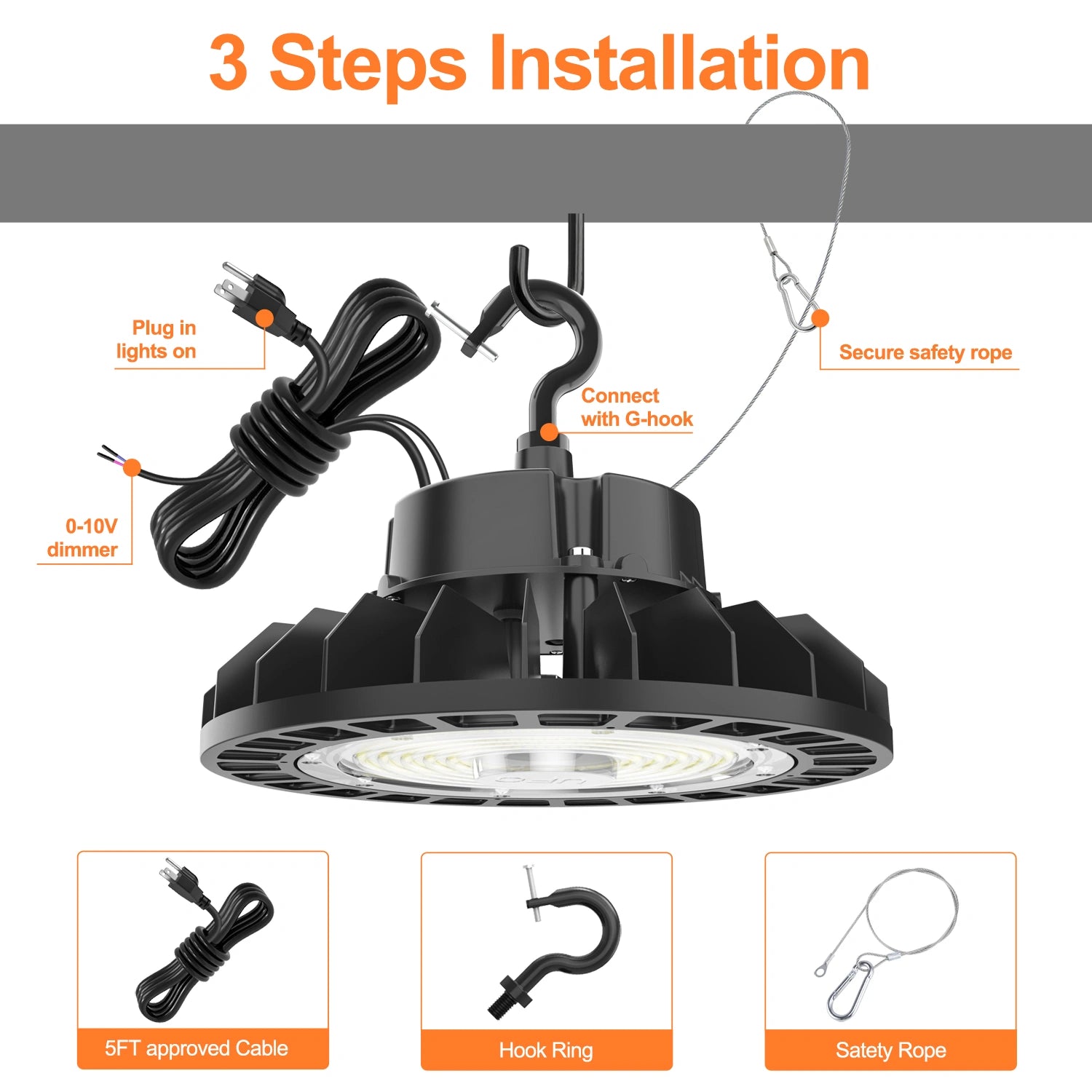 3 Steps Installation

Plug in lights on

Secure safety rope

Connect with G-hook

0-10V dimmer

UFO

5FT approved Cable

Hook Ring

Satety Rope