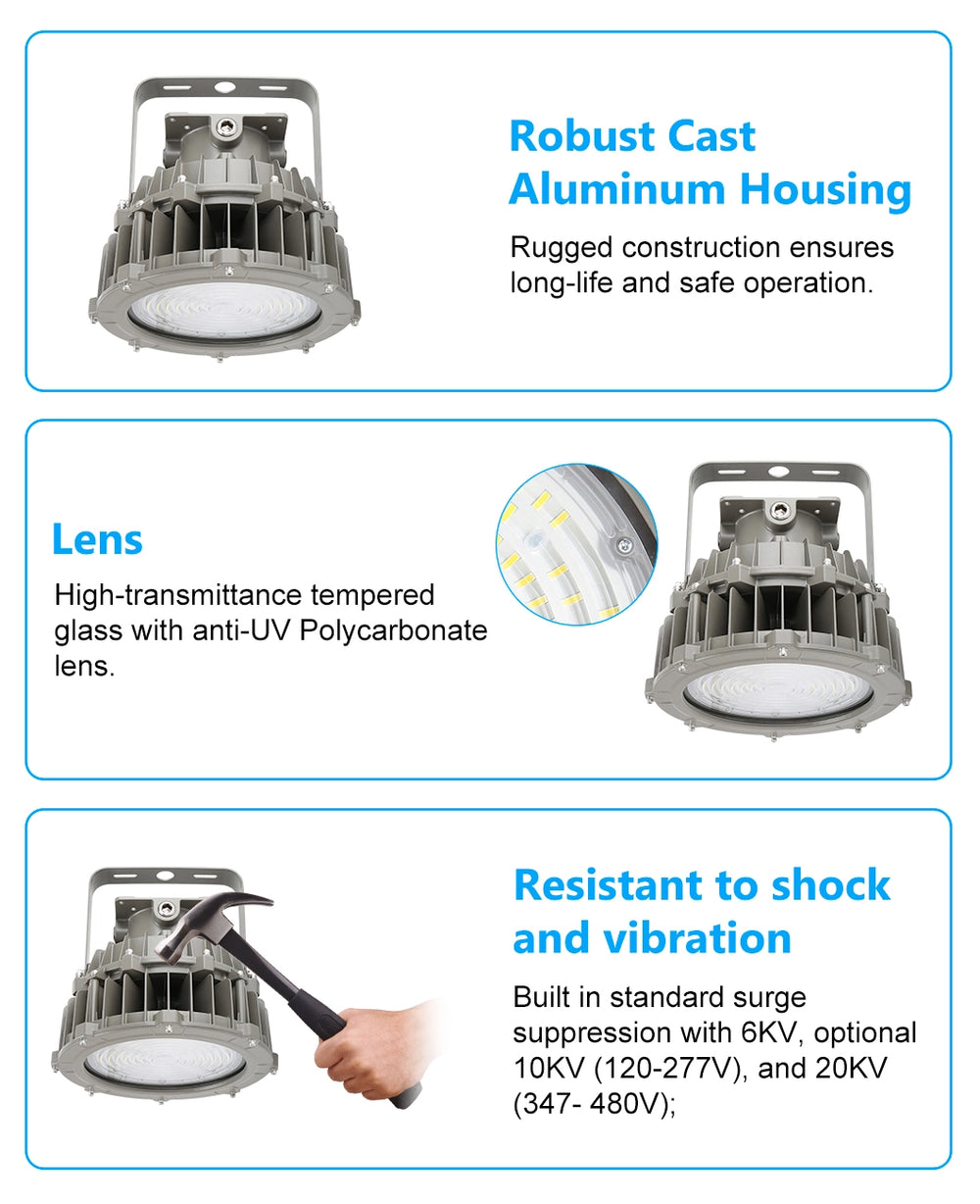 Robust Cast Aluminum Housing

Rugged construction ensures long-life and safe operation.

Lens

High-transmittance tempered glass with anti-UV Polycarbonate lens.

Resistant to shock and vibration

Built in standard surge suppression with 6KV, optional 10KV (120-277V), and 20KV (347- 480V);