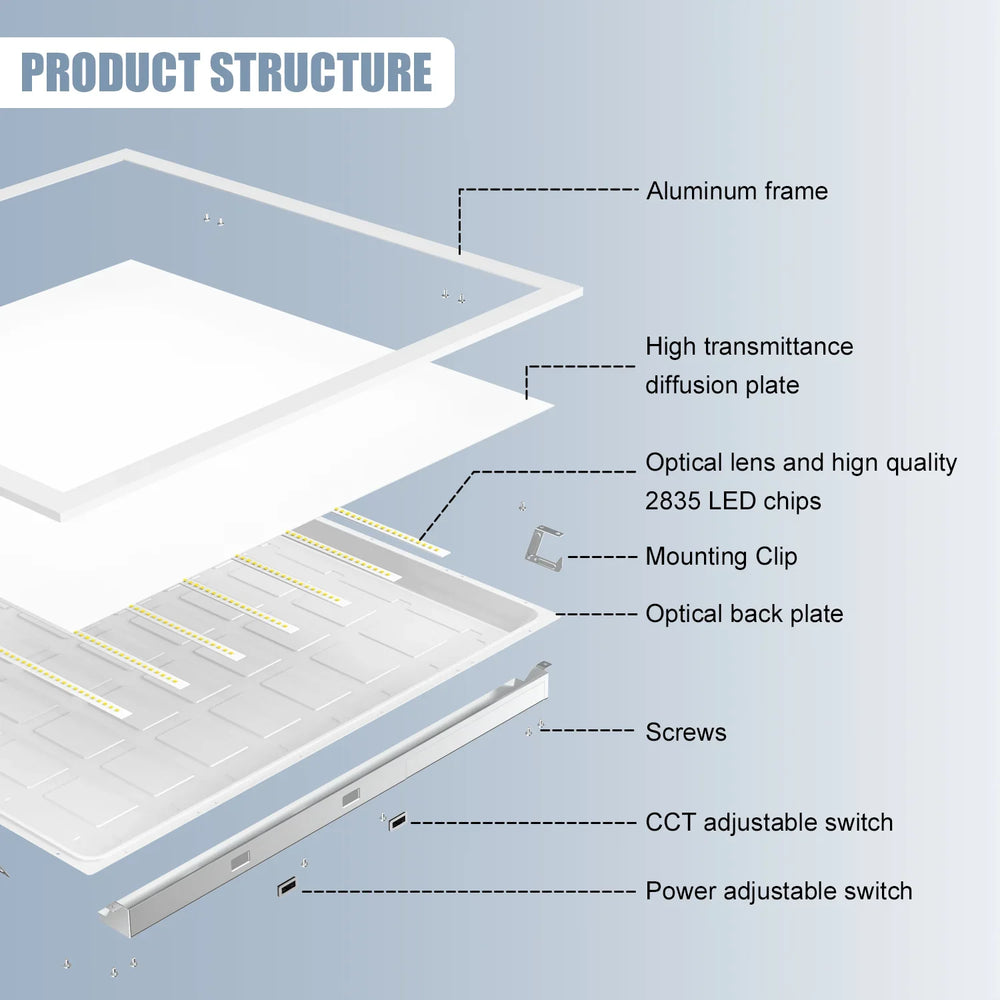 PRODUCT STRUCTURE

Aluminum frame

High transmittance diffusion plate

Optical lens and hign quality 2835 LED chips

Mounting Clip

Optical back plate

Screws

CCT adjustable switch

Power adjustable switch