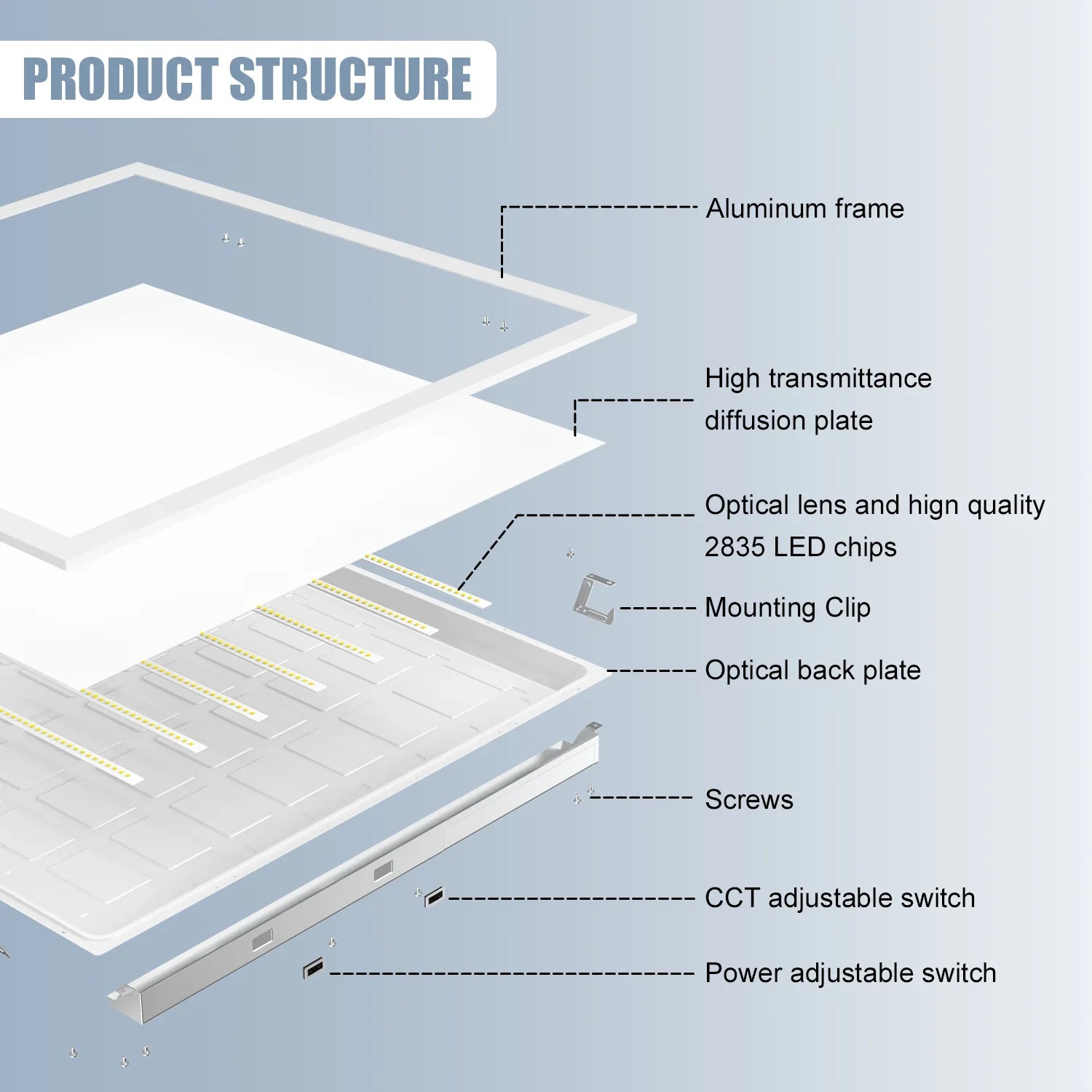 PRODUCT STRUCTURE

Aluminum frame

High transmittance diffusion plate

Optical lens and hign quality 2835 LED chips

Mounting Clip

Optical back plate

Screws

CCT adjustable switch

Power adjustable switch